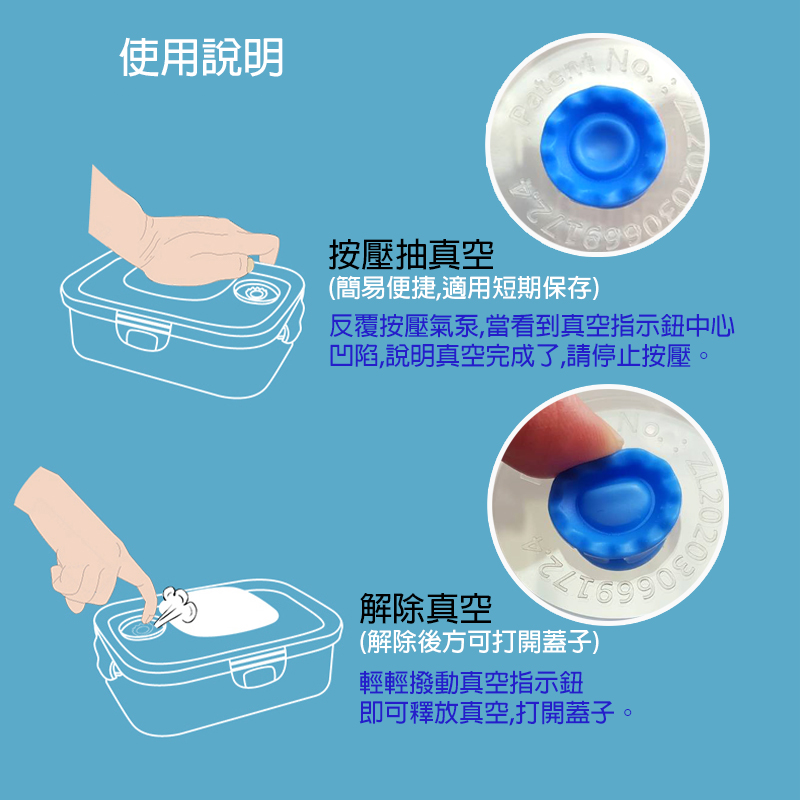 使用說明

Patent No.: ZL202030669172.4

按壓抽真空
(簡易便捷,適用短期保存)
反覆按壓氣泵,當看到真空指示鈕中心凹陷,說明真空完成了,請停止按壓。

No.: ZL202030669172.4

解除真空
(解除後方可打開蓋子)
輕輕撥動真空指示鈕
即可釋放真空,打開蓋子。