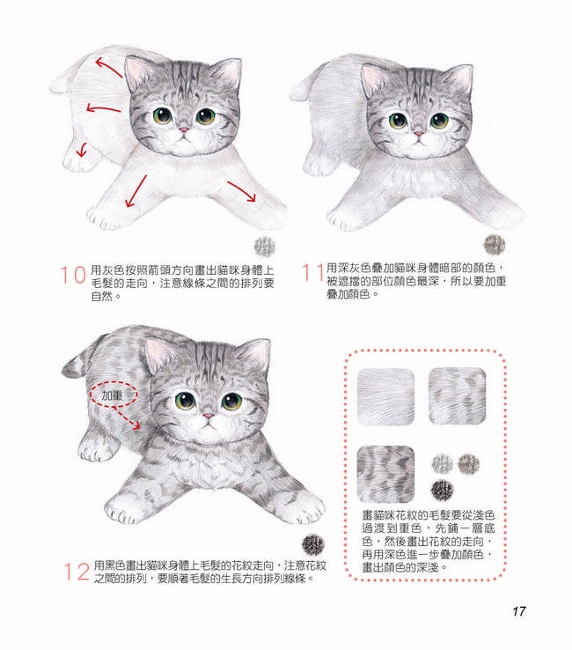 10 用灰色按照箭頭方向畫出貓咪身體上毛髮的走向，注意線條之間的排列要自然。

11 用深灰色疊加貓咪身體暗部的顏色，被遮擋的部位顏色最深，所以要加重疊加顏色。

加重

12 用黑色畫出貓咪身體上毛髮的花紋走向，注意花紋之間的排列，要順著毛髮的生長方向排列線條。

畫貓咪花紋的毛髮要從淺色過渡到重色，先鋪一層底色，然後畫出花紋的走向，再用深色進一步疊加顏色，畫出顏色的深淺。

17