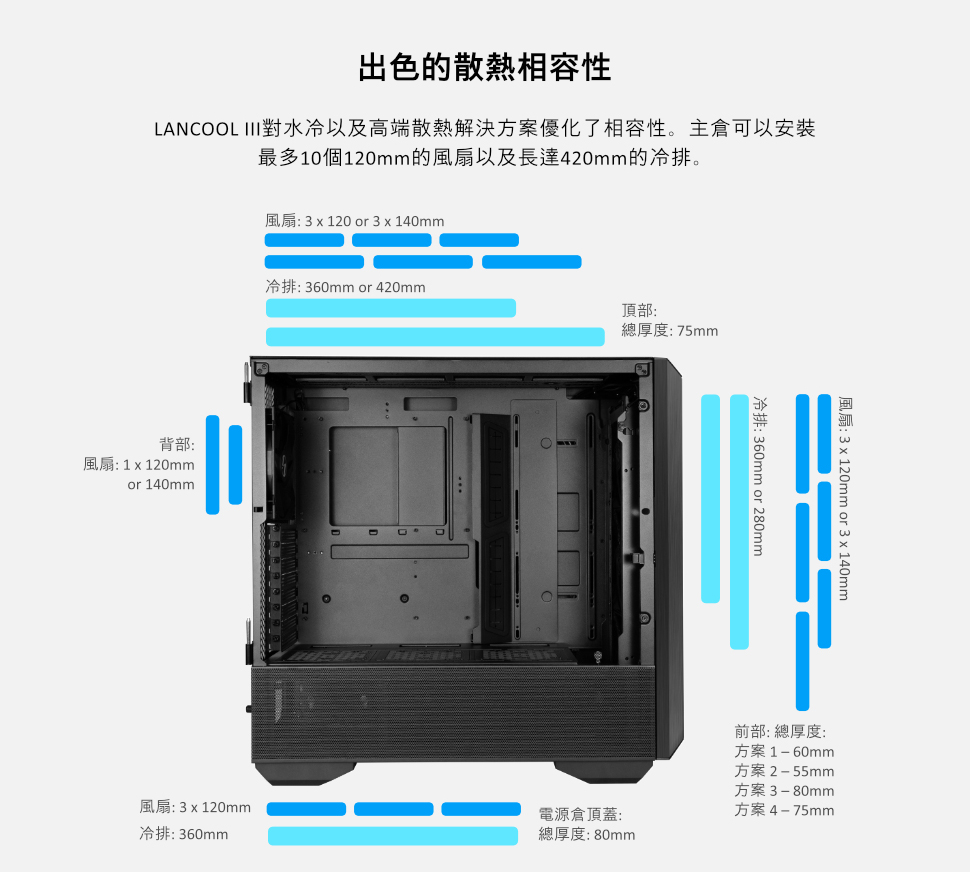 出色的散熱相容性

LANCOOL III對水冷以及高端散熱解決方案優化了相容性。主倉可以安裝最多10個120mm的風扇以及長達420mm的冷排。

風扇: 3 x 120 or 3 x 140mm

冷排: 360mm or 420mm

頂部:
總厚度: 75mm

背部:
風扇: 1 x 120mm
or 140mm

冷排: 360mm or 280mm

風扇: 3 x 120mm or 3 x 140mm

前部: 總厚度:
方案 1 – 60mm
方案 2 – 55mm
方案 3 – 80mm
方案 4 – 75mm

風扇: 3 x 120mm

冷排: 360mm

電源倉頂蓋:
總厚度: 80mm