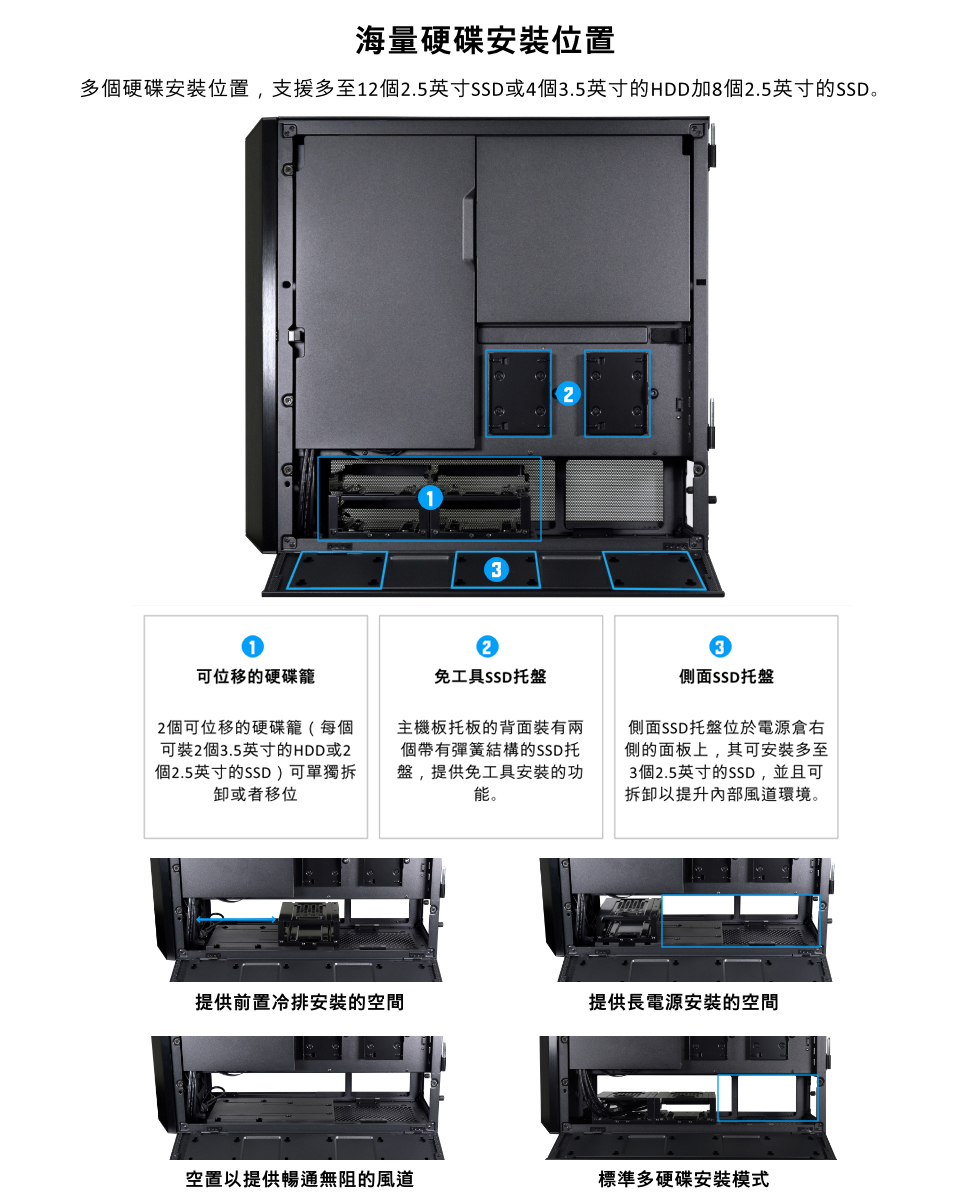 海量硬碟安裝位置

多個硬碟安裝位置，支援多至12個2.5英寸SSD或4個3.5英寸的HDD加8個2.5英寸的SSD。

2

1

3

1

可位移的硬碟籠

2個可位移的硬碟籠（每個可裝2個3.5英寸的HDD或2個2.5英寸的SSD）可單獨拆卸或者移位

2

免工具SSD托盤

主機板托板的背面裝有兩個帶有彈簧結構的SSD托盤，提供免工具安裝的功能。

3

側面SSD托盤

側面SSD托盤位於電源倉右側的面板上，其可安裝多至3個2.5英寸的SSD，並且可拆卸以提升內部風道環境。

提供前置冷排安裝的空間

提供長電源安裝的空間

空置以提供暢通無阻的風道

標準多硬碟安裝模式