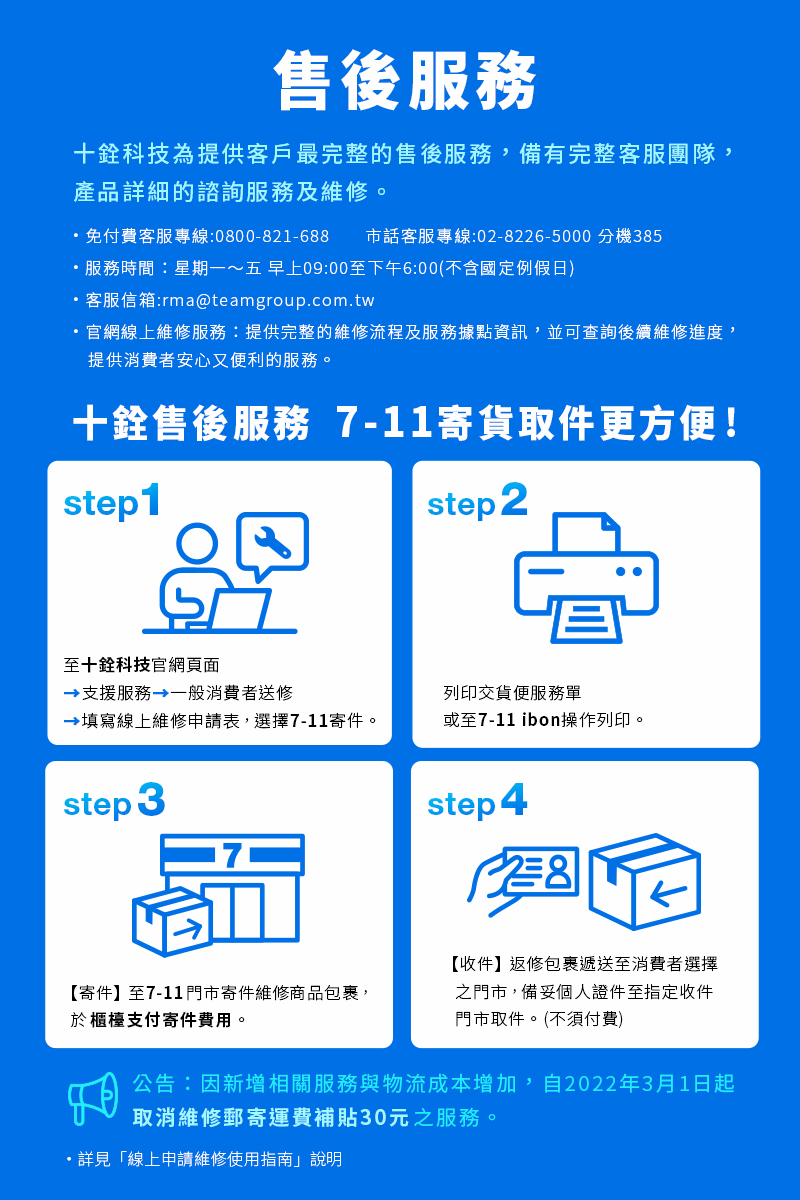 售後服務

十銓科技為提供客戶最完整的售後服務，備有完整客服團隊，產品詳細的諮詢服務及維修。

・免付費客服專線:0800-821-688　市話客服專線:02-8226-5000 分機385
・服務時間：星期一～五 早上09:00至下午6:00(不含國定例假日)
・客服信箱:rma@teamgroup.com.tw
・官網線上維修服務：提供完整的維修流程及服務據點資訊，並可查詢後續維修進度，提供消費者安心又便利的服務。

十銓售後服務 7-11寄貨取件更方便！

step1

至十銓科技官網頁面
→支援服務→一般消費者送修
→填寫線上維修申請表，選擇7-11寄件。

step2

列印交貨便服務單
或至7-11 ibon操作列印。

step3

7

【寄件】至7-11門市寄件維修商品包裹，於 櫃檯支付寄件費用。

step4

【收件】返修包裹遞送至消費者選擇之門市，備妥個人證件至指定收件門市取件。(不須付費)

公告：因新增相關服務與物流成本增加，自2022年3月1日起取消維修郵寄運費補貼30元之服務。

・詳見「線上申請維修使用指南」說明